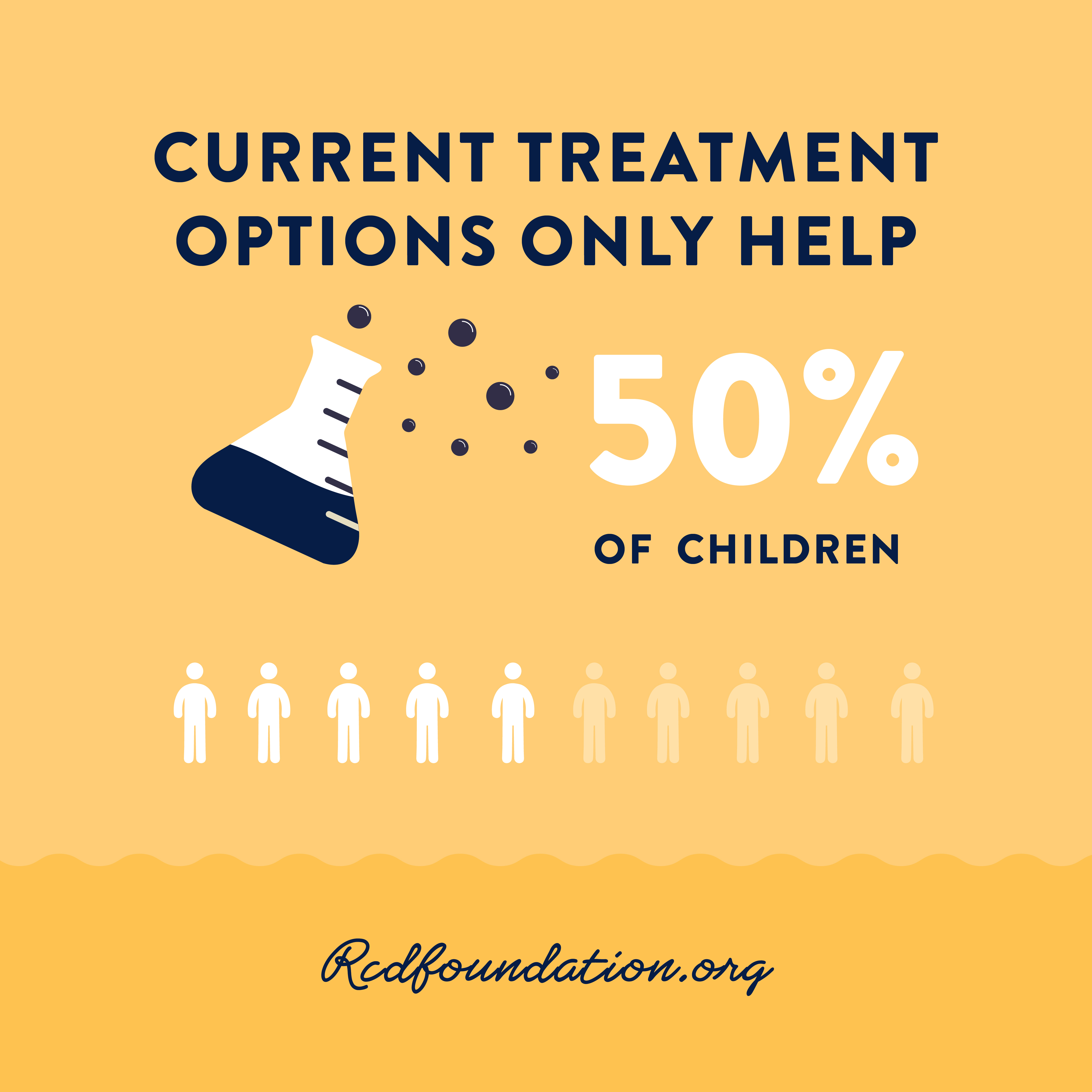 CURRENT TREATMENT OPTIONS ONLY HELP

50%

OF CHILDREN

Rcdfoundation.org